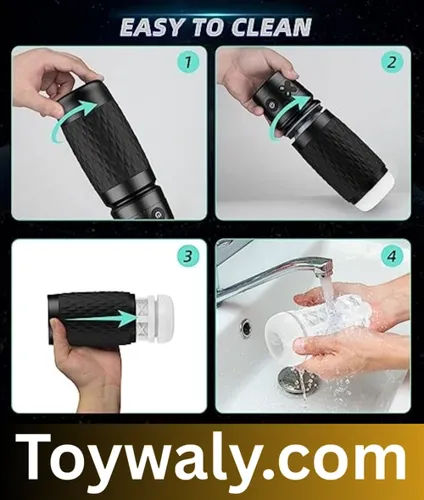 EASY TO CLEAN

1

2

3

4

Toywaly.com